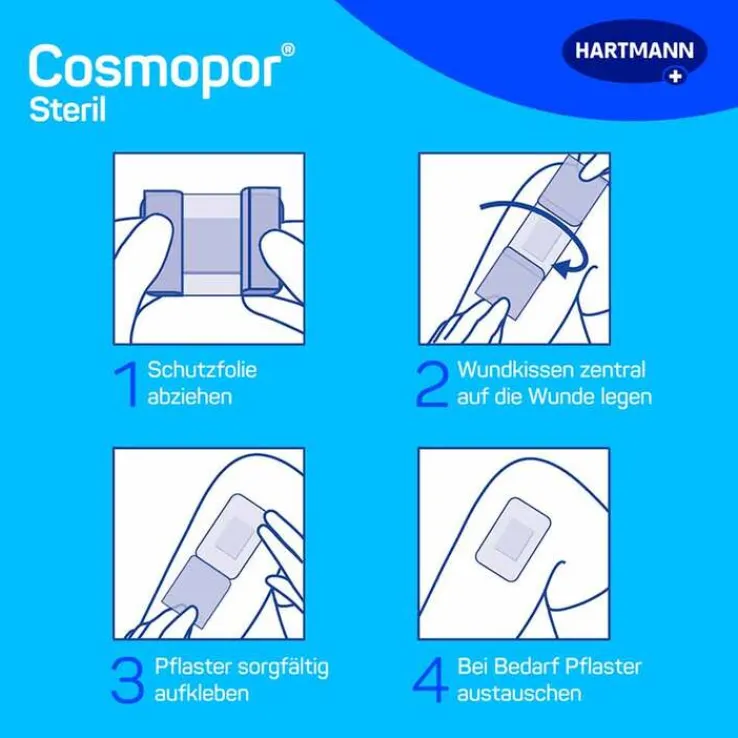 Cosmopor®
Steril

HARTMANN

1 Schutzfolie abziehen

2 Wundkissen zentral auf die Wunde legen

3 Pflaster sorgfältig aufkleben

4 Bei Bedarf Pflaster austauschen