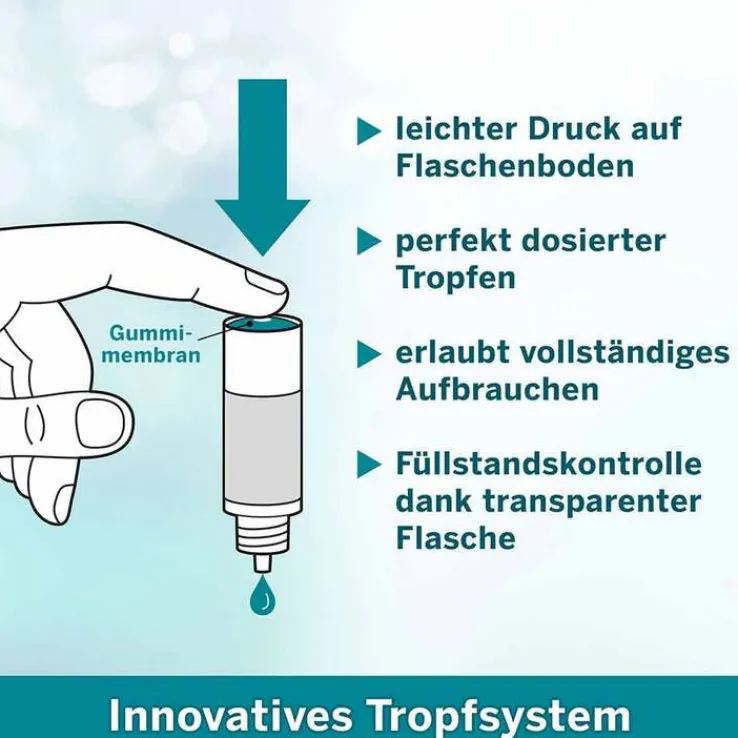 Gummimembran

▶ leichter Druck auf Flaschenboden

▶ perfekt dosierter Tropfen

▶ erlaubt vollständiges Aufbrauchen

▶ Füllstandskontrolle dank transparenter Flasche

Innovatives Tropfsystem