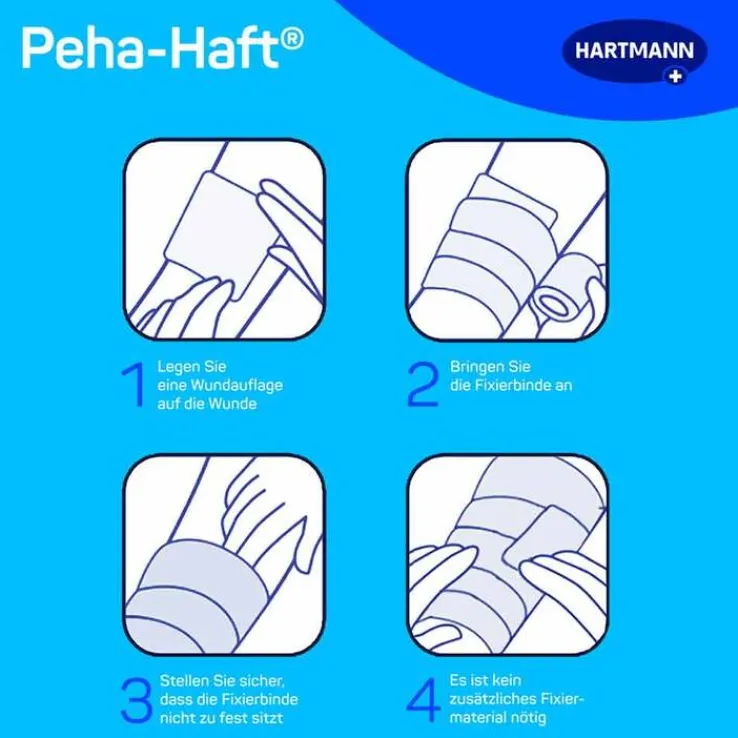 Peha-Haft®

HARTMANN

1 Legen Sie eine Wundauflage auf die Wunde

2 Bringen Sie die Fixierbinde an

3 Stellen Sie sicher, dass die Fixierbinde nicht zu fest sitzt

4 Es ist kein zusätzliches Fixiermaterial nötig