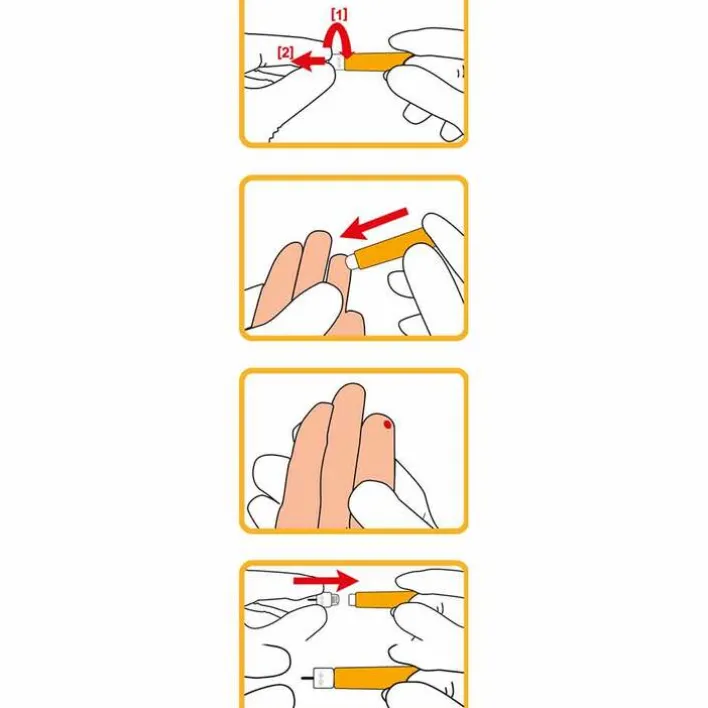 [1]
[2]