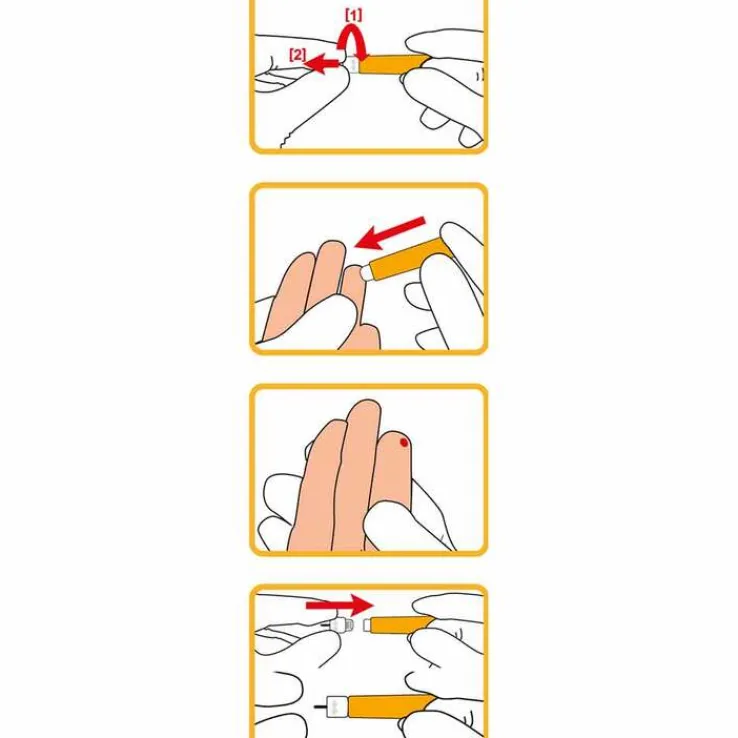 [1]
[2]